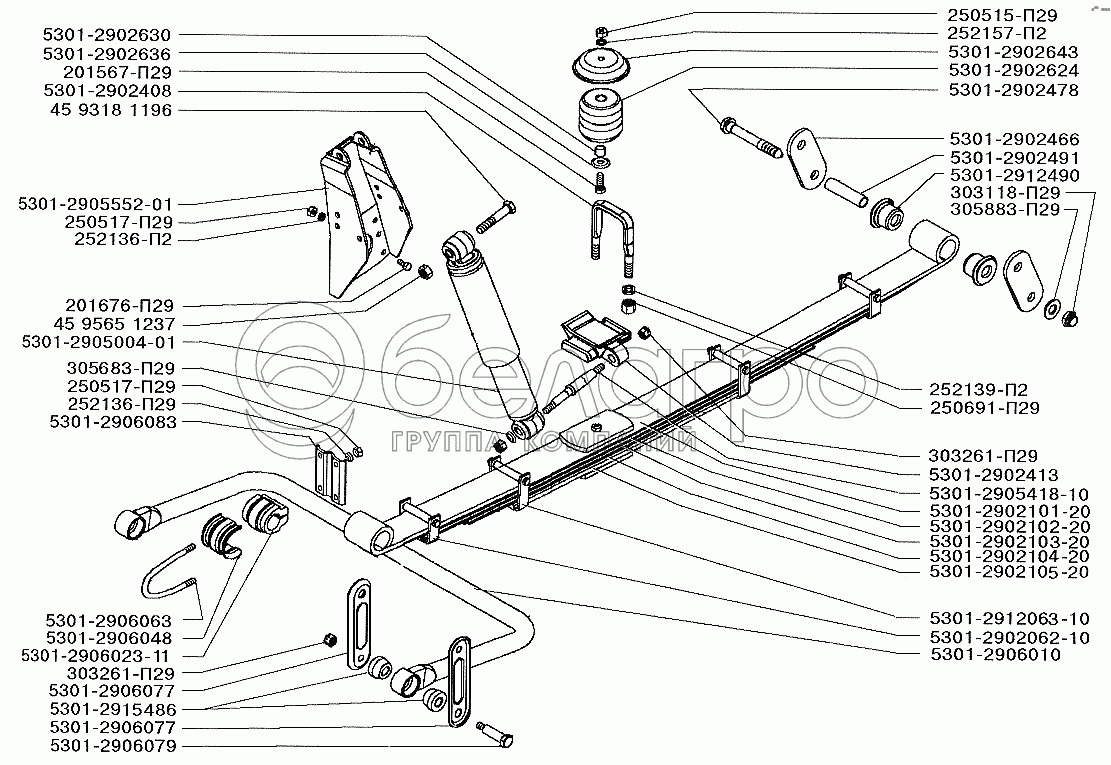 5301-2902630
5301-2902636
201567-П29
5301-2902408
45 9318 1196
5301-2905552-01
250517-П29
252136-П2
201676-П29
45 9565 1237
5301-2905004-01
305683-П29
250517-П29
252136-П29
5301-2906083
5301-2906063
5301-2906048
5301-2906023-11
303261-П29
5301-2906077
5301-2915486
5301-2906077
5301-2906079

250515-П29
252157-П2
5301-2902643
5301-2902624
5301-2902478
5301-2902466
5301-2902491
5301-2912490
303118-П29
305883-П29
252139-П2
250691-П29
303261-П29
5301-2902413
5301-2905418-10
5301-2902101-20
5301-2902102-20
5301-2902103-20
5301-2902104-20
5301-2902105-20
5301-2912063-10
5301-2902062-10
5301-2906010

белавто
ГРУППА КОМПАНИЙ